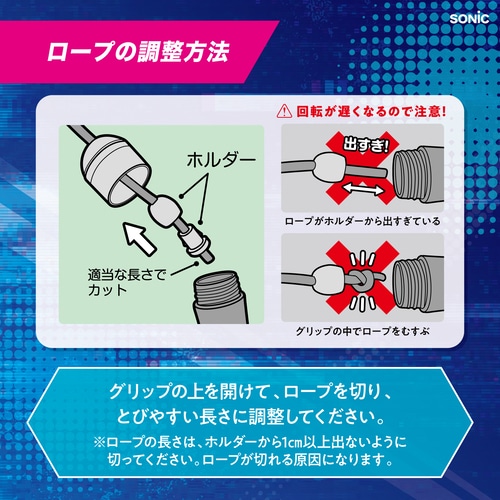 SONiC

ロープの調整方法

ホルダー

適当な長さでカット

回転が遅くなるので注意!

出すぎ!

ロープがホルダーから出すぎている

グリップの中でロープをむすぶ

グリップの上を開けて、ロープを切り、とびやすい長さに調整してください。

※ロープの長さは、ホルダーから1cm以上出ないように切ってください。ロープが切れる原因になります。