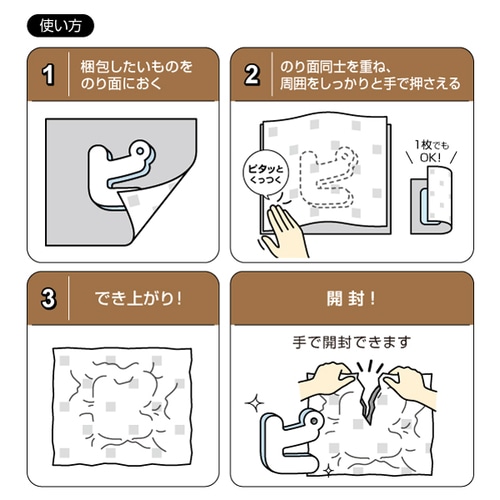 使い方

1 梱包したいものをのり面におく

2 のり面同士を重ね、周囲をしっかりと手で押さえる

ピタッとくっつく

1枚でもOK!

3 でき上がり!

開 封!

手で開封できます