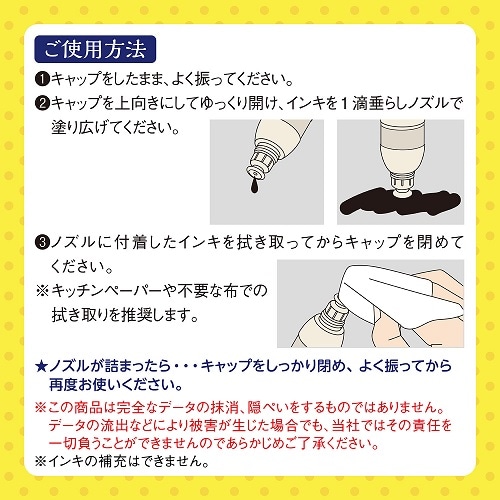 ご使用方法

❶キャップをしたまま、よく振ってください。

❷キャップを上向きにしてゆっくり開け、インキを１滴垂らしノズルで塗り広げてください。

❸ノズルに付着したインキを拭き取ってからキャップを閉めてください。
※キッチンペーパーや不要な布での拭き取りを推奨します。

★ノズルが詰まったら・・・キャップをしっかり閉め、よく振ってから再度お使いください。

※この商品は完全なデータの抹消、隠ぺいをするものではありません。データの流出などにより被害が生じた場合でも、当社ではその責任を一切負うことができませんのであらかじめご了承ください。
※インキの補充はできません。