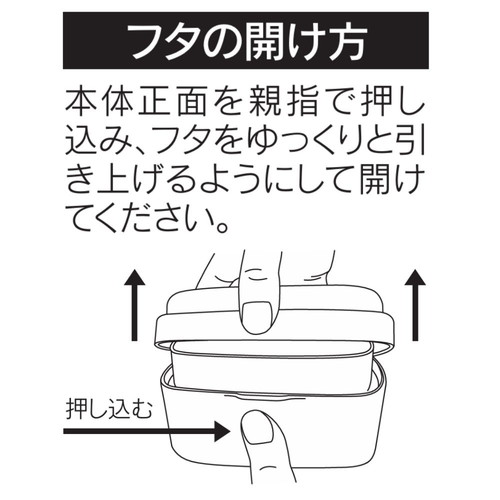 フタの開け方

本体正面を親指で押し込み、フタをゆっくりと引き上げるようにして開けてください。

押し込む