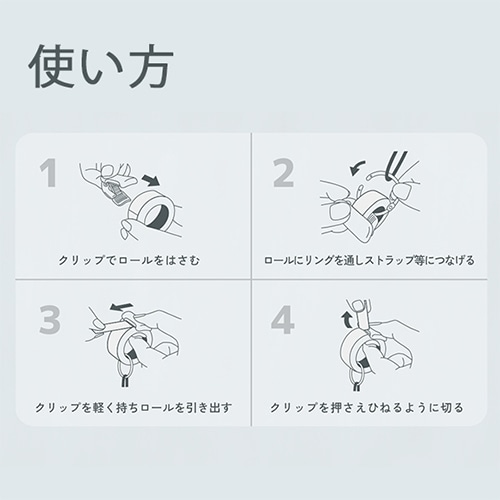 使い方

1

クリップでロールをはさむ

2

ロールにリングを通しストラップ等につなげる

3

クリップを軽く持ちロールを引き出す

4

クリップを押さえひねるように切る