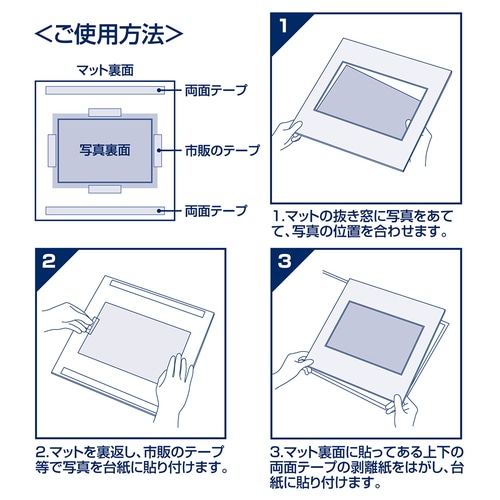 <ご使用方法>

マット裏面

両面テープ

写真裏面

市販のテープ

両面テープ

1

1.マットの抜き窓に写真をあてて、写真の位置を合わせます。

2

2.マットを裏返し、市販のテープ等で写真を台紙に貼り付けます。

3

3.マット裏面に貼ってある上下の両面テープの剥離紙をはがし、台紙に貼り付けます。