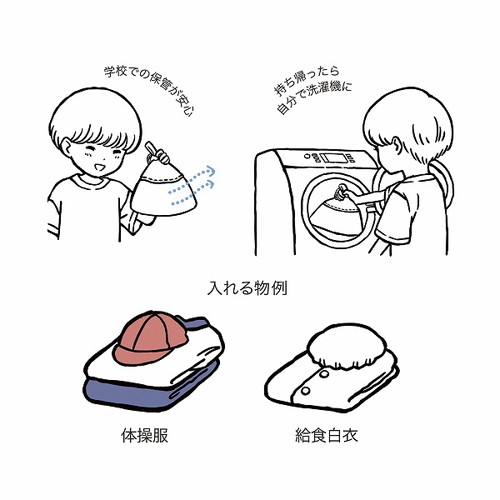 学校での保管が安心

持ち帰ったら
自分で洗濯機に

入れる物例

体操服

給食白衣