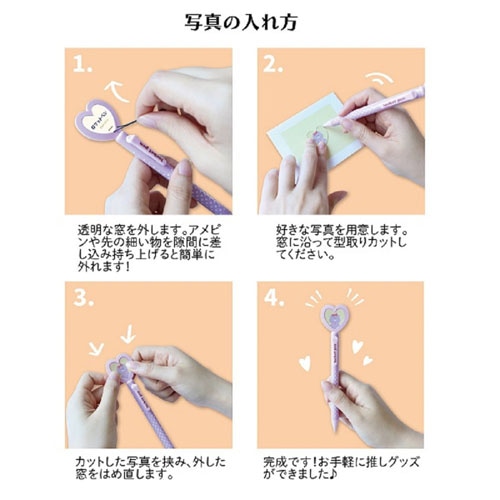 写真の入れ方

1.

透明な窓を外します。アメピンや先の細い物を隙間に差し込み持ち上げると簡単に外れます!

2.

好きな写真を用意します。窓に沿って型取りカットしてください。

3.

カットした写真を挟み、外した窓をはめ直します。

4.

完成です!お手軽に推しグッズができました♪