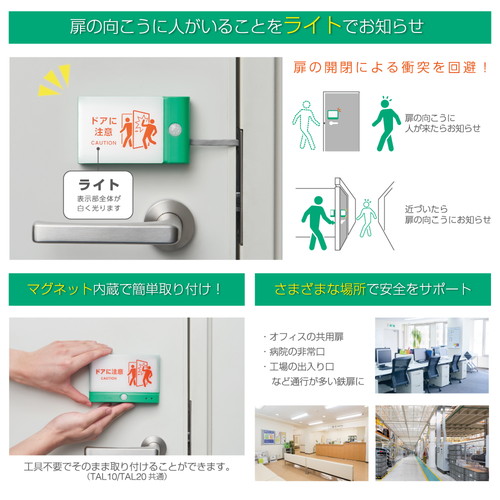 扉の向こうに人がいることをライトでお知らせ

ドアに注意
CAUTION

ライト
表示部全体が白く光ります

扉の開閉による衝突を回避！

扉の向こうに人が来たらお知らせ

近づいたら扉の向こうにお知らせ

マグネット内蔵で簡単取り付け！

ドアに注意
CAUTION

工具不要でそのまま取り付けることができます。
(TAL10/TAL20 共通)

さまざまな場所で安全をサポート

・オフィスの共用扉
・病院の非常口
・工場の出入り口
など通行が多い鉄扉に