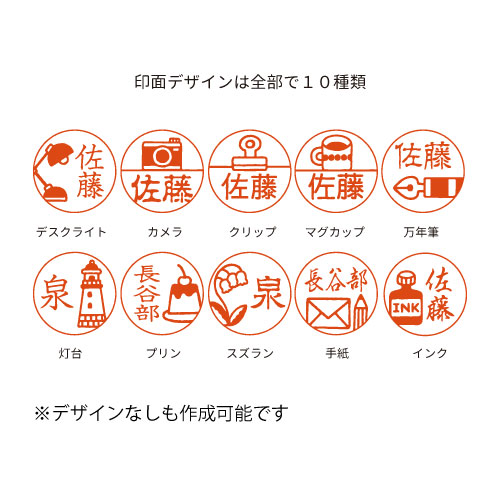 印面デザインは全部で１０種類

佐藤

デスクライト

佐藤

カメラ

佐藤

クリップ

佐藤

マグカップ

佐藤

万年筆

泉

灯台

長谷部

プリン

泉

スズラン

長谷部

手紙

INK

佐藤

インク

※デザインなしも作成可能です